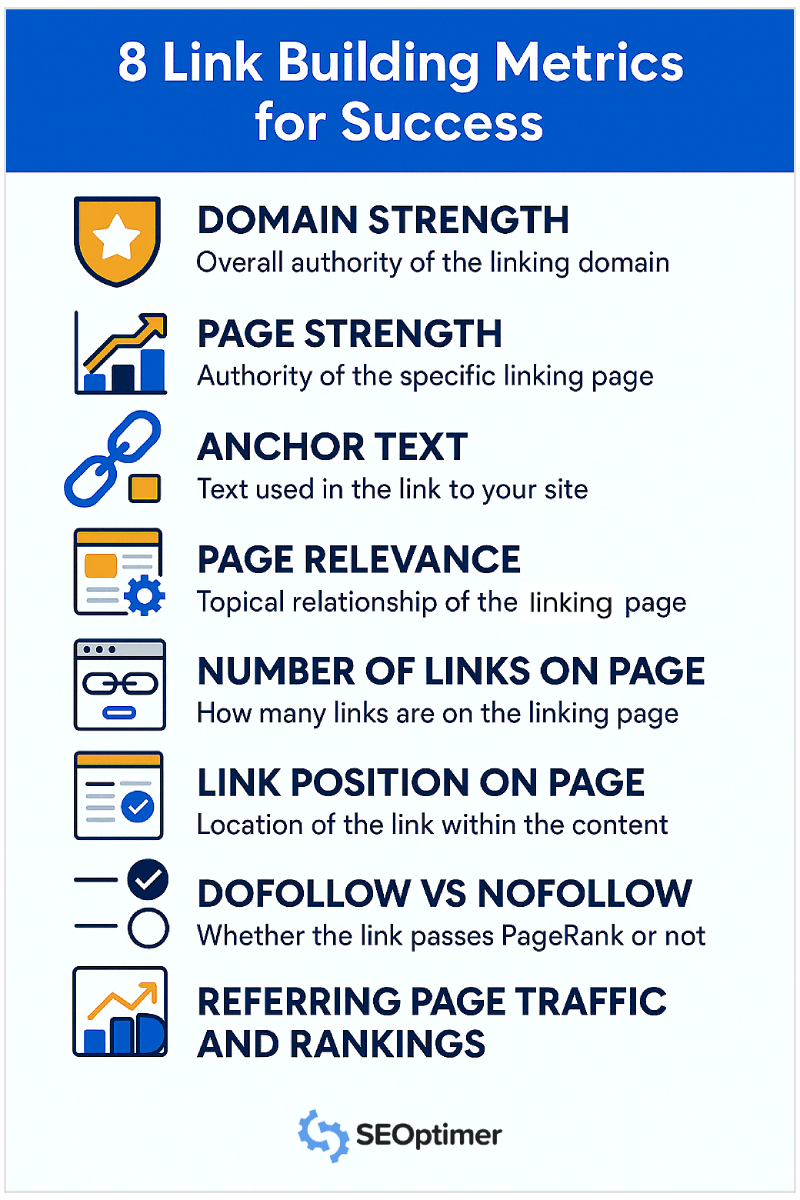 8 Link Building Metrics for Success

DOMAIN STRENGTH
Overall authority of the linking domain

PAGE STRENGTH
Authority of the specific linking page

ANCHOR TEXT
Text used in the link to your site

PAGE RELEVANCE
Topical relationship of the linking page

NUMBER OF LINKS ON PAGE
How many links are on the linking page

LINK POSITION ON PAGE
Location of the link within the content

DOFOLLOW VS NOFOLLOW
Whether the link passes PageRank or not

REFERRING PAGE TRAFFIC AND RANKINGS

SEOptimer